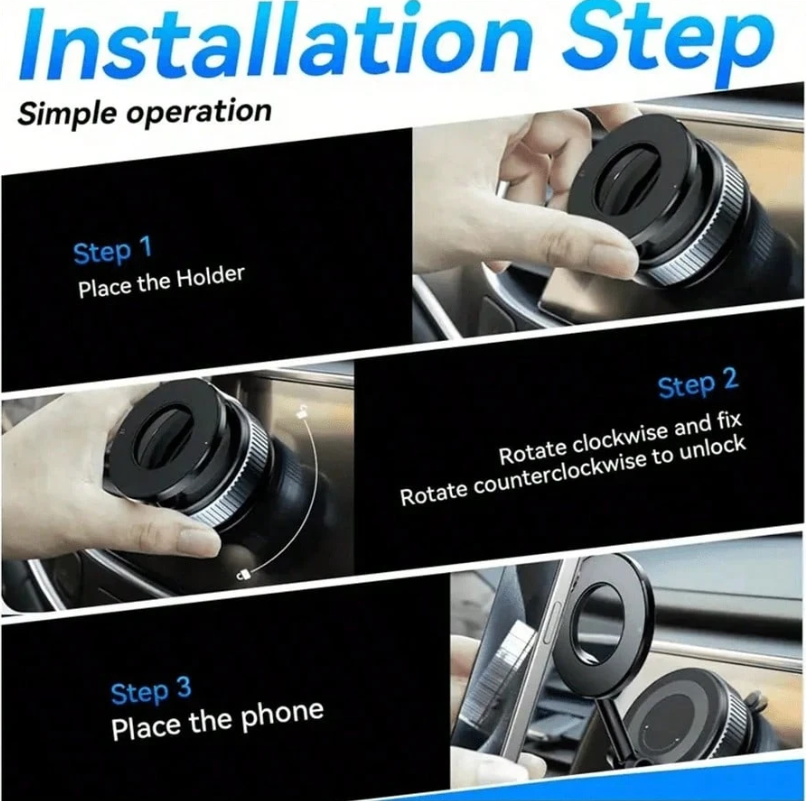 Installation Step

Simple operation

Step 1
Place the Holder

Step 2
Rotate clockwise and fix
Rotate counterclockwise to unlock

Step 3
Place the phone