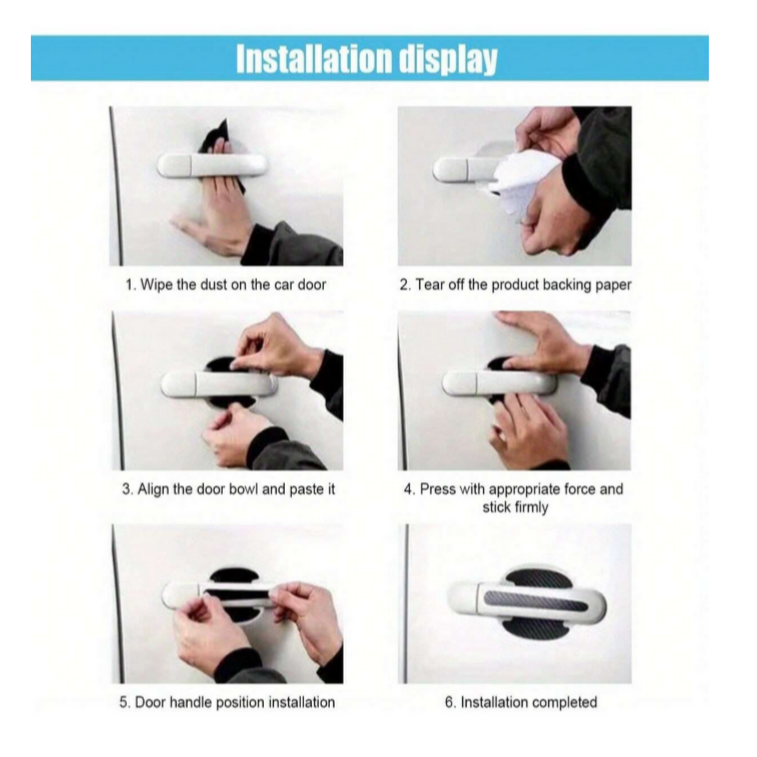 Installation display

1. Wipe the dust on the car door

2. Tear off the product backing paper

3. Align the door bowl and paste it

4. Press with appropriate force and stick firmly

5. Door handle position installation

6. Installation completed